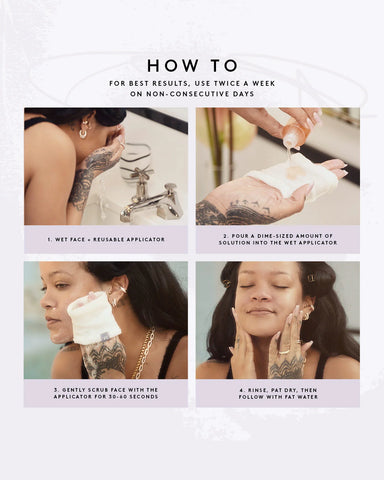 HOW TO

FOR BEST RESULTS, USE TWICE A WEEK ON NON-CONSECUTIVE DAYS

1. WET FACE + REUSABLE APPLICATOR

2. POUR A DIME-SIZED AMOUNT OF SOLUTION INTO THE WET APPLICATOR

3. GENTLY SCRUB FACE WITH THE APPLICATOR FOR 30-60 SECONDS

4. RINSE, PAT DRY, THEN FOLLOW WITH FAT WATER