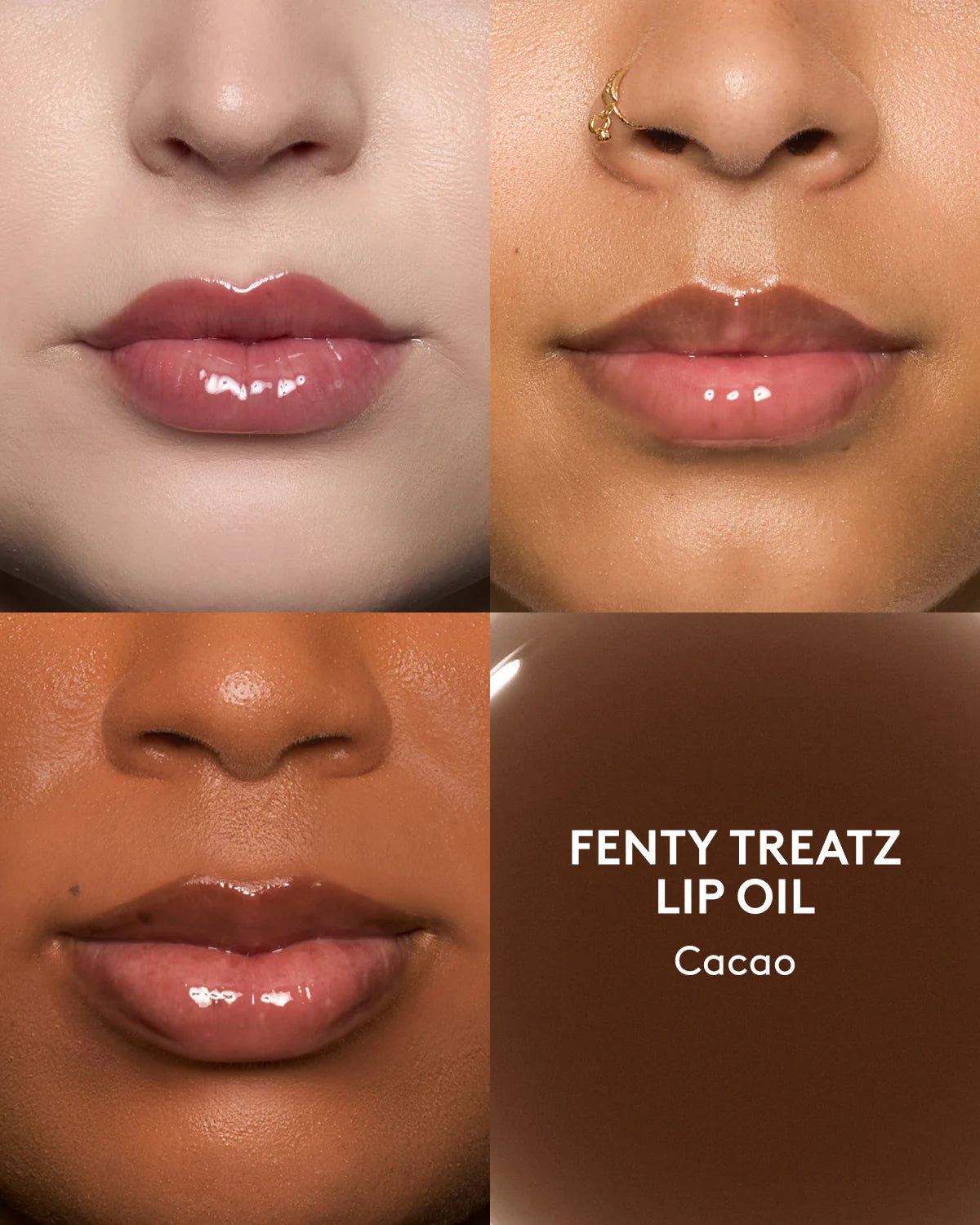 FENTY TREATZ LIP OIL

Cacao