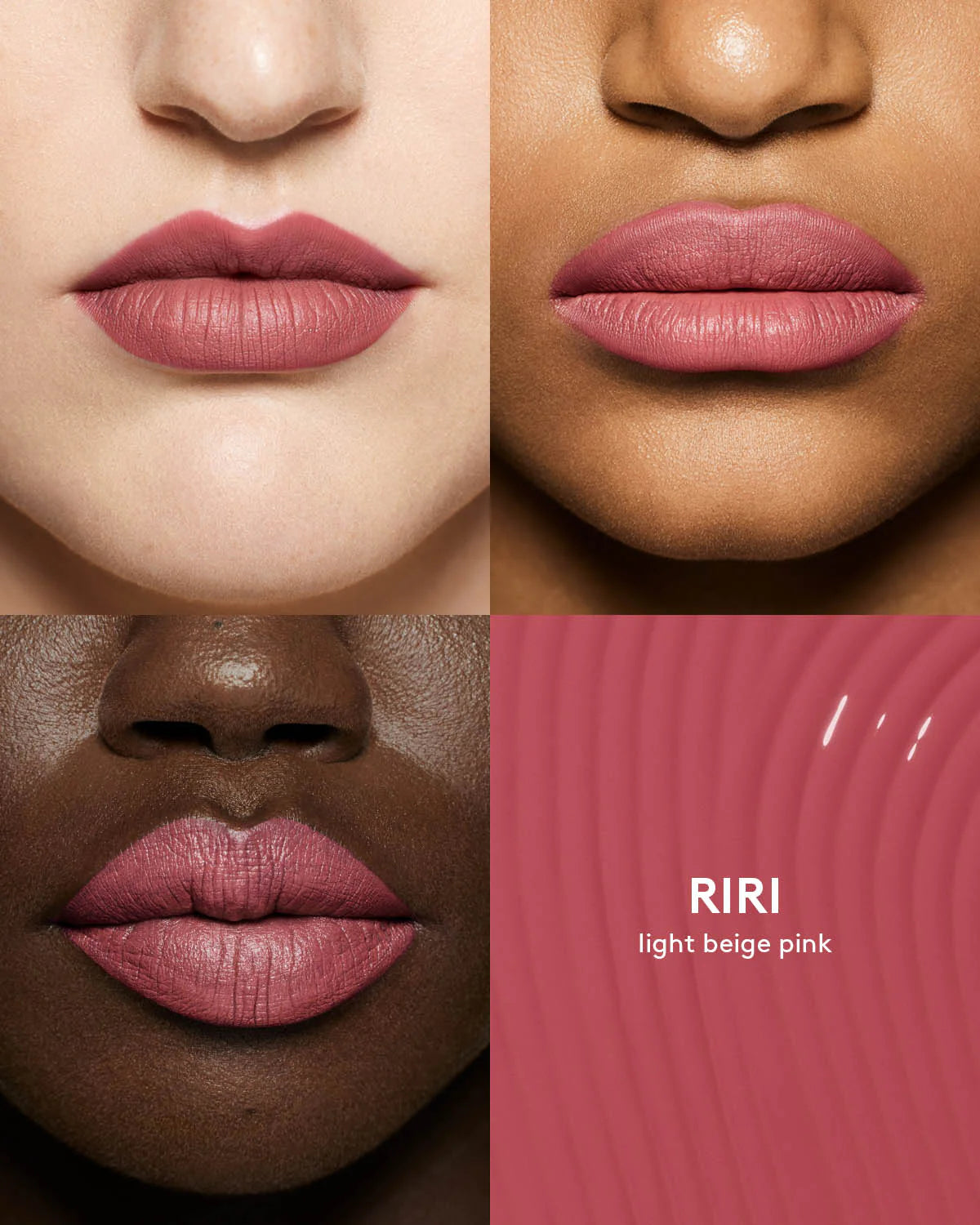 RIRI
light beige pink