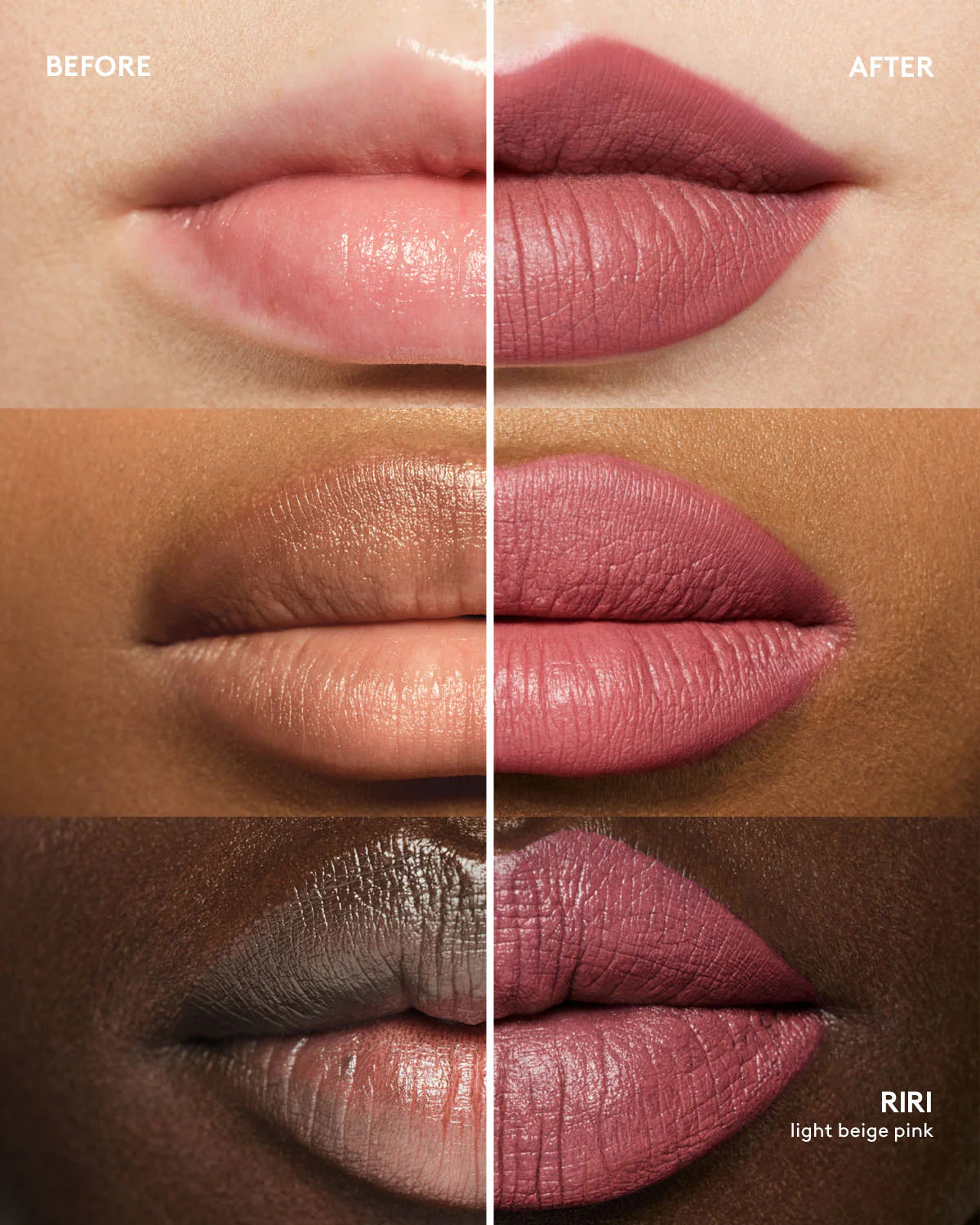 BEFORE

AFTER

RIRI
light beige pink