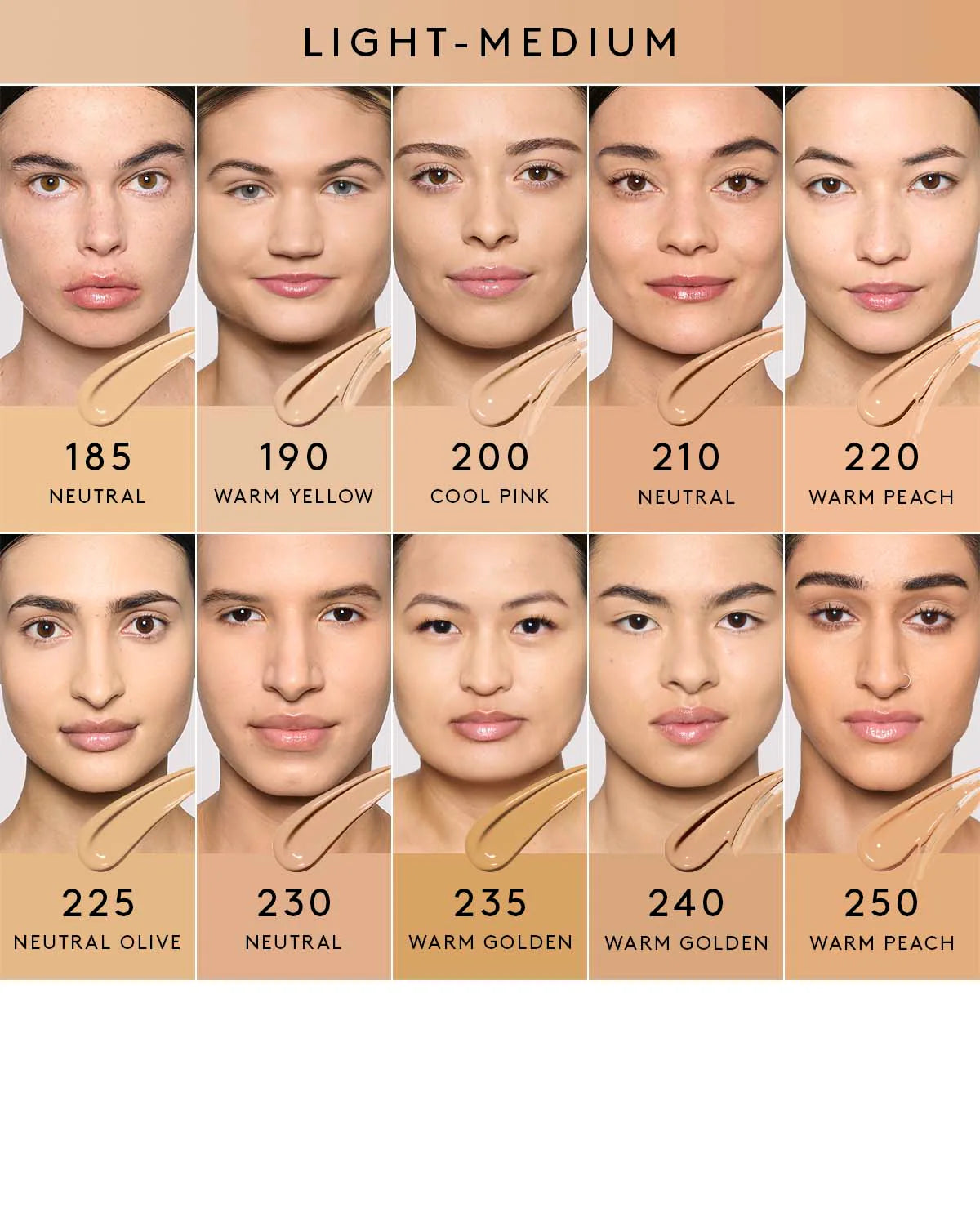 LIGHT-MEDIUM

185
NEUTRAL

190
WARM YELLOW

200
COOL PINK

210
NEUTRAL

220
WARM PEACH

225
NEUTRAL OLIVE

230
NEUTRAL

235
WARM GOLDEN

240
WARM GOLDEN

250
WARM PEACH