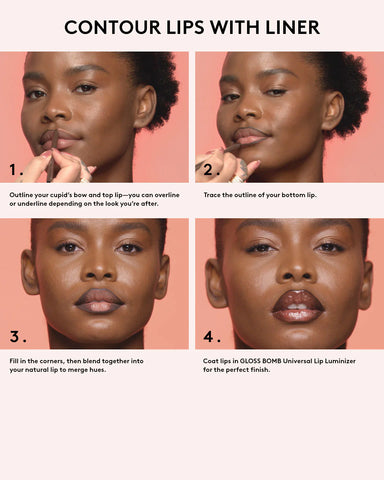 CONTOUR LIPS WITH LINER

1.

Outline your cupid's bow and top lip—you can overline or underline depending on the look you're after.

2.

Trace the outline of your bottom lip.

3.

Fill in the corners, then blend together into your natural lip to merge hues.

4.

Coat lips in GLOSS BOMB Universal Lip Luminizer for the perfect finish.