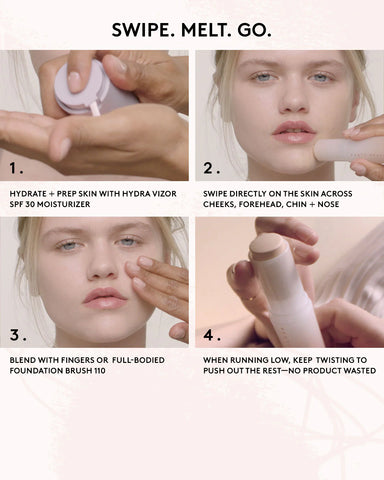 SWIPE. MELT. GO.

1.

HYDRATE + PREP SKIN WITH HYDRA VIZOR SPF 30 MOISTURIZER

2.

SWIPE DIRECTLY ON THE SKIN ACROSS CHEEKS, FOREHEAD, CHIN + NOSE

3.

BLEND WITH FINGERS OR FULL-BODIED FOUNDATION BRUSH 110

4.

WHEN RUNNING LOW, KEEP TWISTING TO PUSH OUT THE REST—NO PRODUCT WASTED